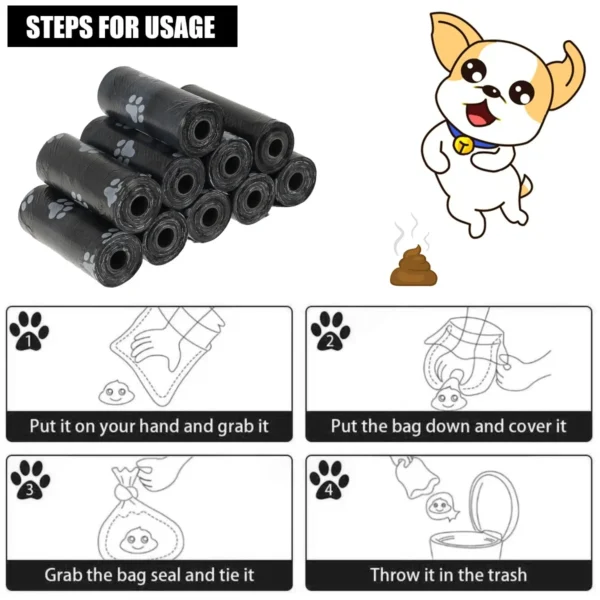 STEPS FOR USAGE

1

Put it on your hand and grab it

2

Put the bag down and cover it

3

Grab the bag seal and tie it

4

Throw it in the trash